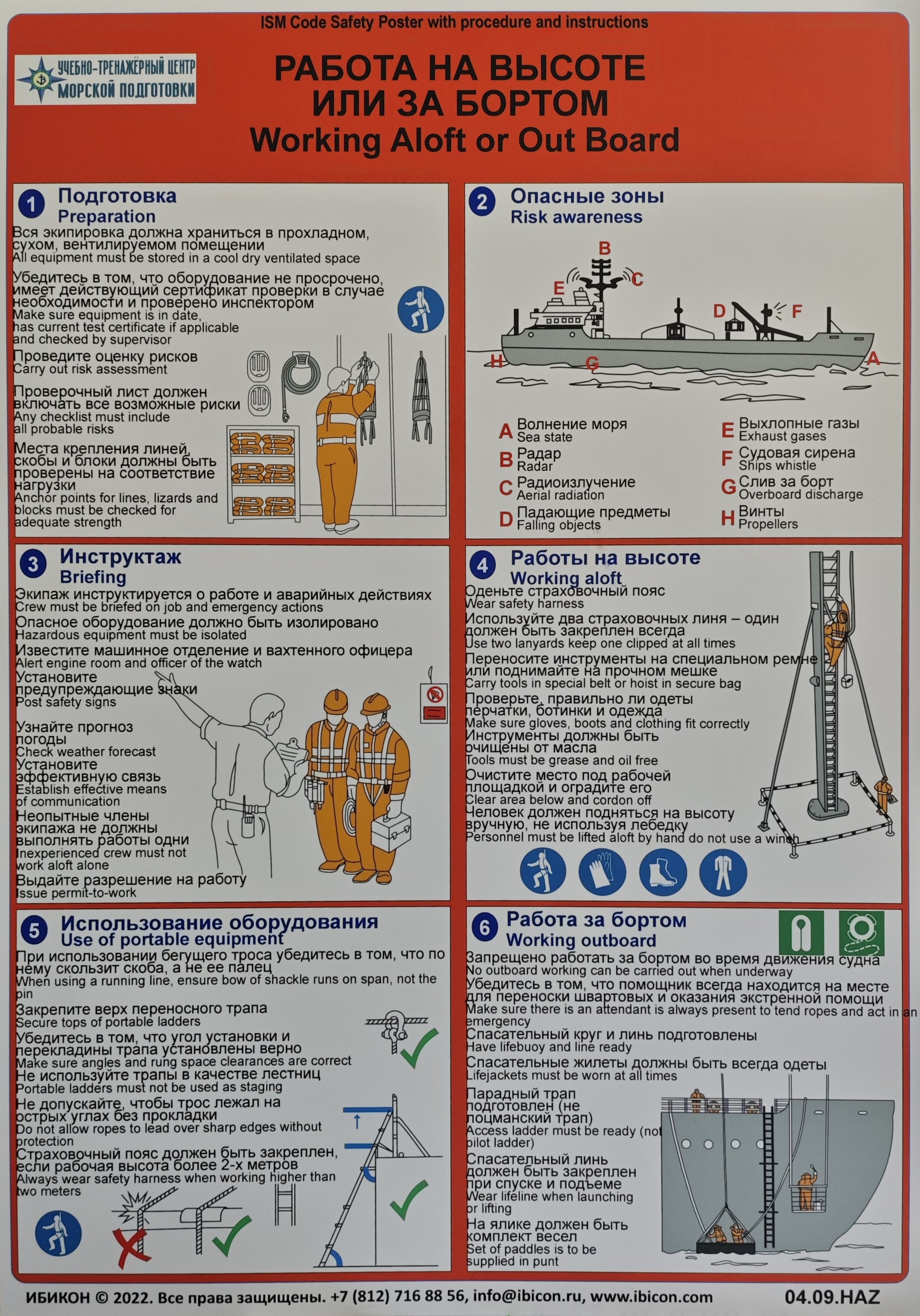 ISM Code Safety Poster with procedure and instructions

УЧЕБНО-ТРЕНАЖЁРНЫЙ ЦЕНТР МОРСКОЙ ПОДГОТОВКИ

РАБОТА НА ВЫСОТЕ ИЛИ ЗА БОРТОМ
Working Aloft or Out Board

1 Подготовка
Preparation

Вся экипировка должна храниться в прохладном, сухом, вентилируемом помещении
All equipment must be stored in a cool dry ventilated space

Убедитесь в том, что оборудование не просрочено, имеет действующий сертификат проверки в случае необходимости и проверено инспектором
Make sure equipment is in date, has current test certificate if applicable and checked by supervisor

Проведите оценку рисков
Carry out risk assessment

Проверочный лист должен включать все возможные риски
Any checklist must include all probable risks

Места крепления линей, скобы и блоки должны быть проверены на соответствие нагрузки
Anchor points for lines, lizards and blocks must be checked for adequate strength

2 Опасные зоны
Risk awareness

B
E
C
D
F
H
G
A

A Волнение моря
Sea state
B Радар
Radar
C Радиоизлучение
Aerial radiation
D Падающие предметы
Falling objects
E Выхлопные газы
Exhaust gases
F Судовая сирена
Ships whistle
G Слив за борт
Overboard discharge
H Винты
Propellers

3 Инструктаж
Briefing

Экипаж инструктируется о работе и аварийных действиях
Crew must be briefed on job and emergency actions
Опасное оборудование должно быть изолировано
Hazardous equipment must be isolated
Известите машинное отделение и вахтенного офицера
Alert engine room and officer of the watch
Установите предупреждающие знаки
Post safety signs

Узнайте прогноз погоды
Check weather forecast
Установите эффективную связь
Establish effective means of communication
Неопытные члены экипажа не должны выполнять работы одни
Inexperienced crew must not work aloft alone
Выдайте разрешение на работу
Issue permit-to-work

4 Работы на высоте
Working aloft

Оденьте страховочный пояс
Wear safety harness
Используйте два страховочных линя – один должен быть закреплен всегда
Use two lanyards keep one clipped at all times
Переносите инструменты на специальном ремне или поднимайте на прочном мешке
Carry tools in special belt or hoist in secure bag
Проверьте, правильно ли одеты перчатки, ботинки и одежда
Make sure gloves, boots and clothing fit correctly
Инструменты должны быть очищены от масла
Tools must be grease and oil free
Очистите место под рабочей площадкой и оградите его
Clear area below and cordon off
Человек должен подняться на высоту вручную, не используя лебедку
Personnel must be lifted aloft by hand do not use a winch

5 Использование оборудования
Use of portable equipment

При использовании бегущего троса убедитесь в том, что по нему скользит скоба, а не ее палец
When using a running line, ensure bow of shackle runs on span, not the pin
Закрепите верх переносного трапа
Secure tops of portable ladders
Убедитесь в том, что угол установки и перекладины трапа установлены верно
Make sure angles and rung space clearances are correct
Не используйте трапы в качестве лестниц
Portable ladders must not be used as staging
Не допускайте, чтобы трос лежал на острых углах без прокладки
Do not allow ropes to lead over sharp edges without protection
Страховочный пояс должен быть закреплен, если рабочая высота более 2-х метров
Always wear safety harness when working higher than two meters

6 Работа за бортом
Working outboard

Запрещено работать за бортом во время движения судна
No outboard working can be carried out when underway
Убедитесь в том, что помощник всегда находится на месте для переноски швартовых и оказания экстренной помощи
Make sure there is an attendant is always present to tend ropes and act in an emergency
Спасательный круг и линь подготовлены
Have lifebuoy and line ready
Спасательные жилеты должны быть всегда одеты
Lifejackets must be worn at all times
Парадный трап подготовлен (не лоцманский трап)
Access ladder must be ready (not pilot ladder)
Спасательный линь должен быть закреплен при спуске и подъеме
Wear lifeline when launching or lifting
На ялике должен быть комплект весел
Set of paddles is to be supplied in punt

ИБИКОН © 2022. Все права защищены. +7 (812) 716 88 56, info@ibicon.ru, www.ibicon.com
04.09.HAZ